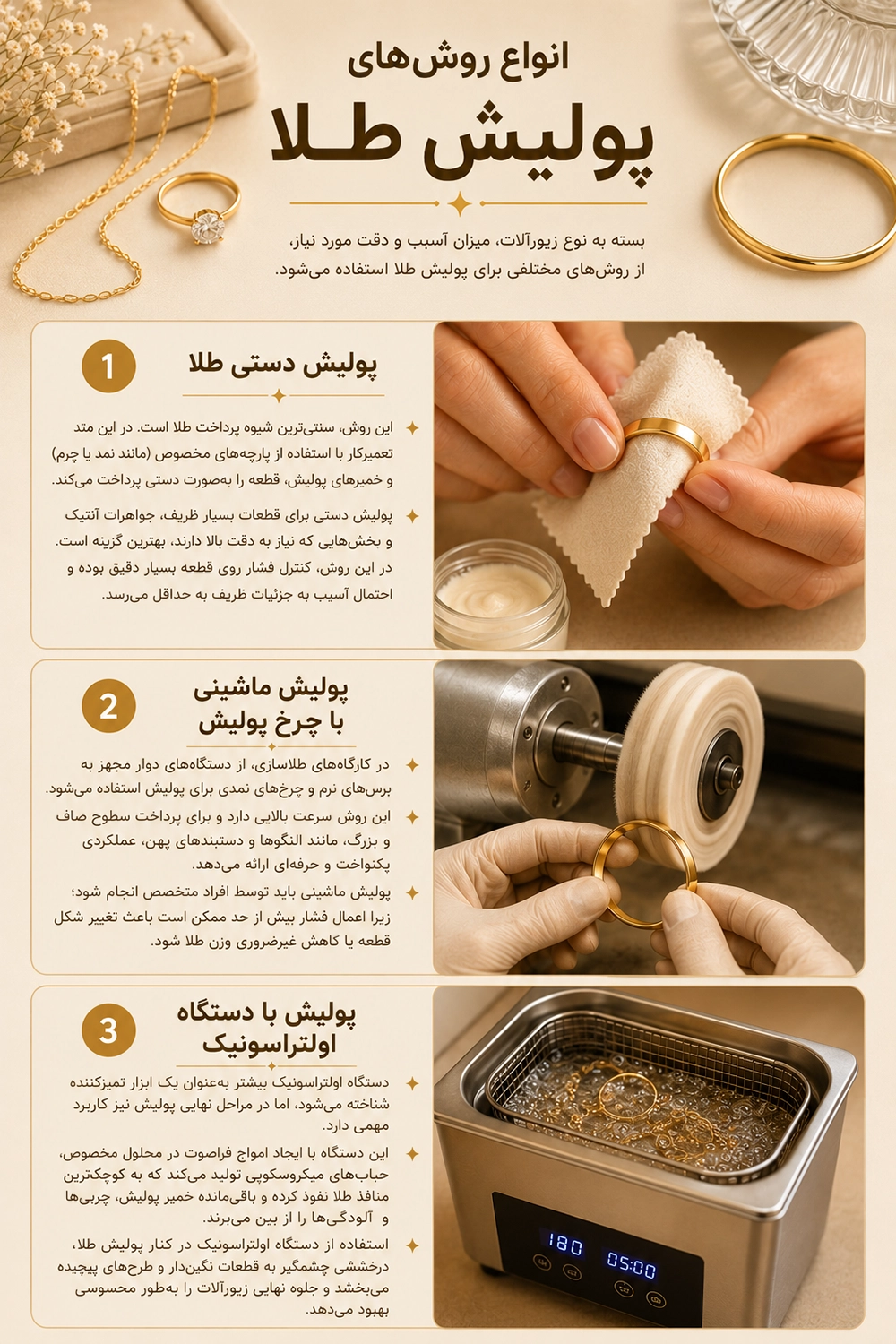 انواع روش‌های

پولیش طلا

بسته به نوع زیورآلات، میزان آسیب و دقت مورد نیاز، از روش‌های مختلفی برای پولیش طلا استفاده می‌شود.

1

پولیش دستی طلا

این روش، سنتی‌ترین شیوه پرداخت طلا است. در این متد تعمیرکار با استفاده از پارچه‌های مخصوص (مانند نمد یا چرم) و خمیرهای پولیش، قطعه را به‌صورت دستی پرداخت می‌کند.

پولیش دستی برای قطعات بسیار ظریف، جواهرات آنتیک و بخش‌هایی که نیاز به دقت بالا دارند، بهترین گزینه است. در این روش، کنترل فشار روی قطعه بسیار دقیق بوده و احتمال آسیب به جزئیات ظریف به حداقل می‌رسد.

2

پولیش ماشینی با چرخ پولیش

در کارگاه‌های طلاسازی، از دستگاه‌های دوار مجهز به برس‌های نرم و چرخ‌های نمدی برای پولیش استفاده می‌شود.

این روش سرعت بالایی دارد و برای پرداخت سطوح صاف و بزرگ، مانند النگوها و دستبندهای پهن، عملکردی یکنواخت و حرفه‌ای ارائه می‌دهد.

پولیش ماشینی باید توسط افراد متخصص انجام شود؛ زیرا اعمال فشار بیش از حد ممکن است باعث تغییر شکل قطعه یا کاهش غیرضروری وزن طلا شود.

3

پولیش با دستگاه اولتراسونیک

دستگاه اولتراسونیک بیشتر به‌عنوان یک ابزار تمیزکننده شناخته می‌شود، اما در مراحل نهایی پولیش نیز کاربرد مهمی دارد.

این دستگاه با ایجاد امواج فراصوت در محلول مخصوص، حباب‌های میکروسکوپی تولید می‌کند که به کوچک‌ترین منافذ طلا نفوذ کرده و باقی‌مانده خمیر پولیش، چربی‌ها و آلودگی‌ها را از بین می‌برند.

استفاده از دستگاه اولتراسونیک در کنار پولیش طلا، درخششی چشمگیر به قطعات نگین‌دار و طرح‌های پیچیده می‌بخشد و جلوه نهایی زیورآلات را به‌طور محسوسی بهبود می‌دهد.

180 05:00